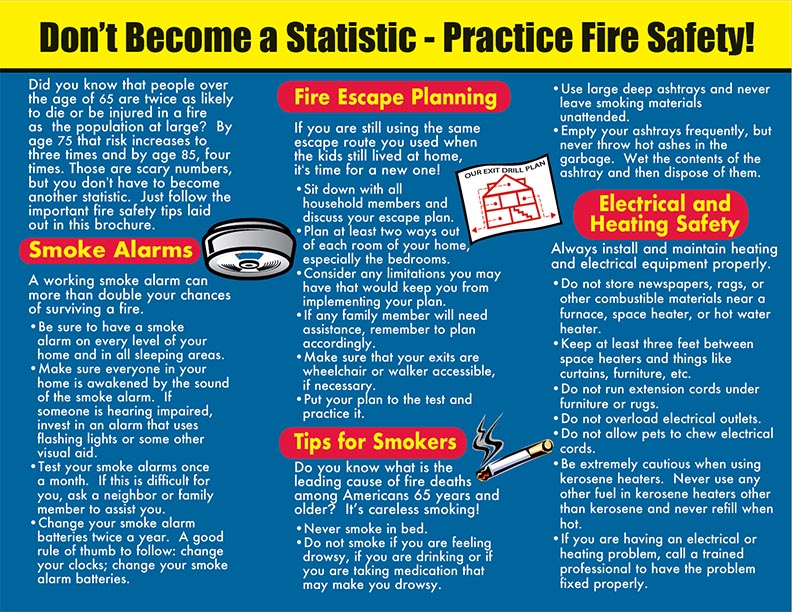 Don't Become a Statistic - Practice Fire Safety!

Did you know that people over the age of 65 are twice as likely to die or be injured in a fire as the population at large? By age 75 that risk increases to three times and by age 85, four times. Those are scary numbers, but you don't have to become another statistic. Just follow the important fire safety tips laid out in this brochure.

Smoke Alarms

A working smoke alarm can more than double your chances of surviving a fire.

• Be sure to have a smoke alarm on every level of your home and in all sleeping areas.
• Make sure everyone in your home is awakened by the sound of the smoke alarm. If someone is hearing impaired, invest in an alarm that uses flashing lights or some other visual aid.
• Test your smoke alarms once a month. If this is difficult for you, ask a neighbor or family member to assist you.
• Change your smoke alarm batteries twice a year. A good rule of thumb to follow: change your clocks; change your smoke alarm batteries.

Fire Escape Planning

If you are still using the same escape route you used when the kids still lived at home, it's time for a new one!

OUR EXIT DRILL PLAN

• Sit down with all household members and discuss your escape plan.
• Plan at least two ways out of each room of your home, especially the bedrooms.
• Consider any limitations you may have that would keep you from implementing your plan.
• If any family member will need assistance, remember to plan accordingly.
• Make sure that your exits are wheelchair or walker accessible, if necessary.
• Put your plan to the test and practice it.

Tips for Smokers

Do you know what is the leading cause of fire deaths among Americans 65 years and older? It's careless smoking!

• Never smoke in bed.
• Do not smoke if you are feeling drowsy, if you are drinking or if you are taking medication that may make you drowsy.
• Use large deep ashtrays and never leave smoking materials unattended.
• Empty your ashtrays frequently, but never throw hot ashes in the garbage. Wet the contents of the ashtray and then dispose of them.

Electrical and Heating Safety

Always install and maintain heating and electrical equipment properly.

• Do not store newspapers, rags, or other combustible materials near a furnace, space heater, or hot water heater.
• Keep at least three feet between space heaters and things like curtains, furniture, etc.
• Do not run extension cords under furniture or rugs.
• Do not overload electrical outlets.
• Do not allow pets to chew electrical cords.
• Be extremely cautious when using kerosene heaters. Never use any other fuel in kerosene heaters other than kerosene and never refill when hot.
• If you are having an electrical or heating problem, call a trained professional to have the problem fixed properly.