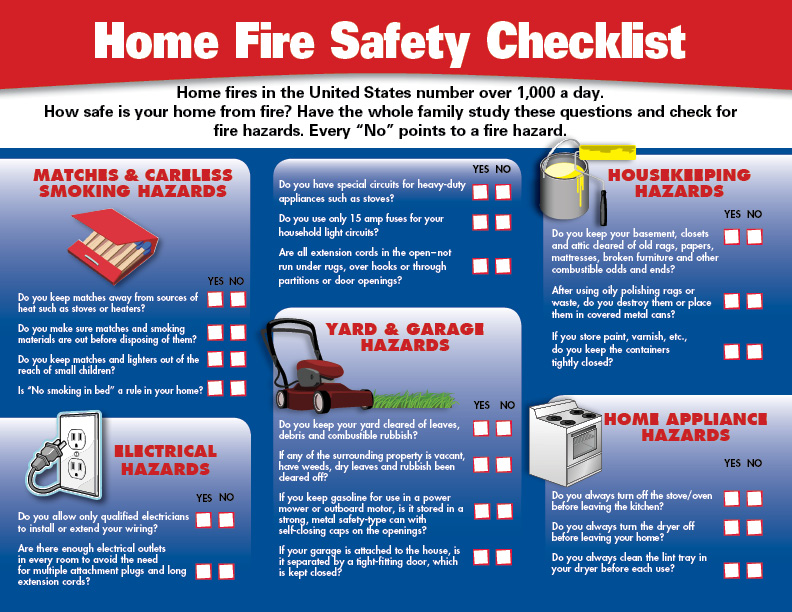 Home Fire Safety Checklist

Home fires in the United States number over 1,000 a day. How safe is your home from fire? Have the whole family study these questions and check for fire hazards. Every "No" points to a fire hazard.

MATCHES & CARELESS SMOKING HAZARDS

YES NO

Do you keep matches away from sources of heat such as stoves or heaters?

Do you make sure matches and smoking materials are out before disposing of them?

Do you keep matches and lighters out of the reach of small children?

Is "No smoking in bed" a rule in your home?

ELECTRICAL HAZARDS

YES NO

Do you allow only qualified electricians to install or extend your wiring?

Are there enough electrical outlets in every room to avoid the need for multiple attachment plugs and long extension cords?

YES NO

Do you have special circuits for heavy-duty appliances such as stoves?

Do you use only 15 amp fuses for your household light circuits?

Are all extension cords in the open–not run under rugs, over hooks or through partitions or door openings?

YARD & GARAGE HAZARDS

YES NO

Do you keep your yard cleared of leaves, debris and combustible rubbish?

If any of the surrounding property is vacant, have weeds, dry leaves and rubbish been cleared off?

If you keep gasoline for use in a power mower or outboard motor, is it stored in a strong, metal safety-type can with self-closing caps on the openings?

If your garage is attached to the house, is it separated by a tight-fitting door, which is kept closed?

HOUSEKEEPING HAZARDS

YES NO

Do you keep your basement, closets and attic cleared of old rags, papers, mattresses, broken furniture and other combustible odds and ends?

After using oily polishing rags or waste, do you destroy them or place them in covered metal cans?

If you store paint, varnish, etc., do you keep the containers tightly closed?

HOME APPLIANCE HAZARDS

YES NO

Do you always turn off the stove/oven before leaving the kitchen?

Do you always turn the dryer off before leaving your home?

Do you always clean the lint tray in your dryer before each use?